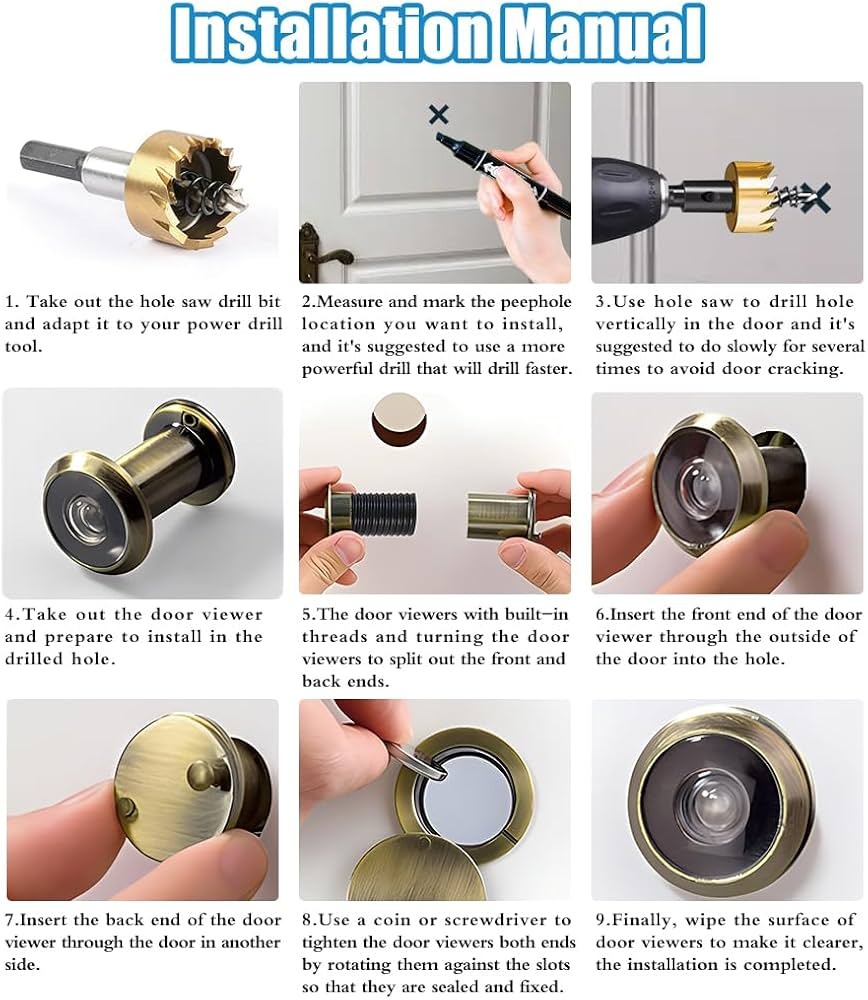 Installation Manual

1. Take out the hole saw drill bit and adapt it to your power drill tool.

2.Measure and mark the peephole location you want to install, and it's suggested to use a more powerful drill that will drill faster.

3.Use hole saw to drill hole vertically in the door and it's suggested to do slowly for several times to avoid door cracking.

4.Take out the door viewer and prepare to install in the drilled hole.

5.The door viewers with built-in threads and turning the door viewers to split out the front and back ends.

6.Insert the front end of the door viewer through the outside of the door into the hole.

7.Insert the back end of the door viewer through the door in another side.

8.Use a coin or screwdriver to tighten the door viewers both ends by rotating them against the slots so that they are sealed and fixed.

9.Finally, wipe the surface of door viewers to make it clearer, the installation is completed.